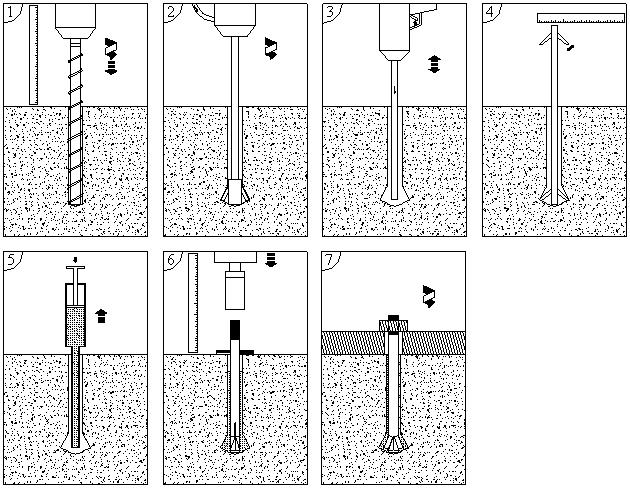 1
2
3
4
5
6
7